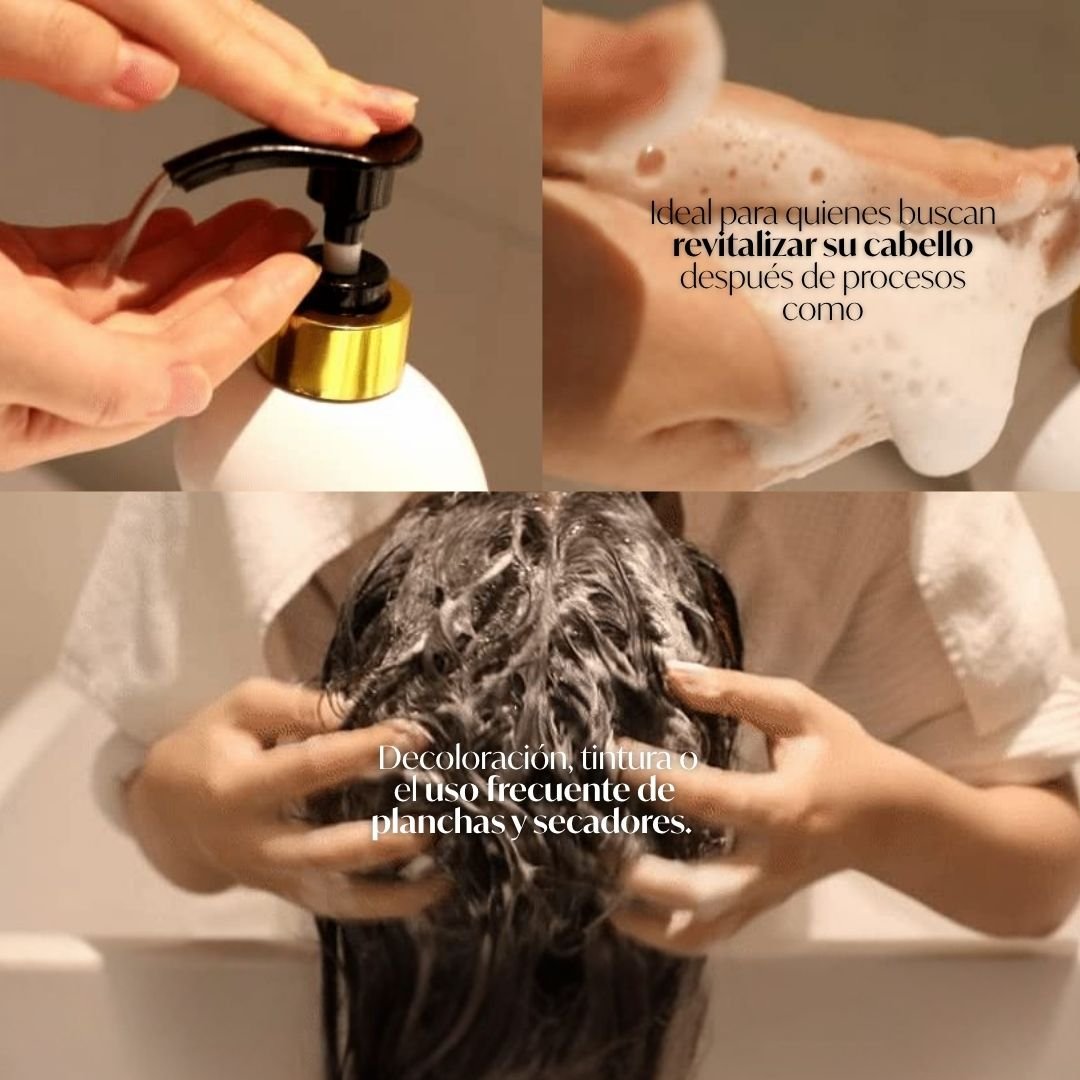 Ideal para quienes buscan revitalizar su cabello después de procesos como

Decoloración, tintura o el uso frecuente de planchas y secadores.